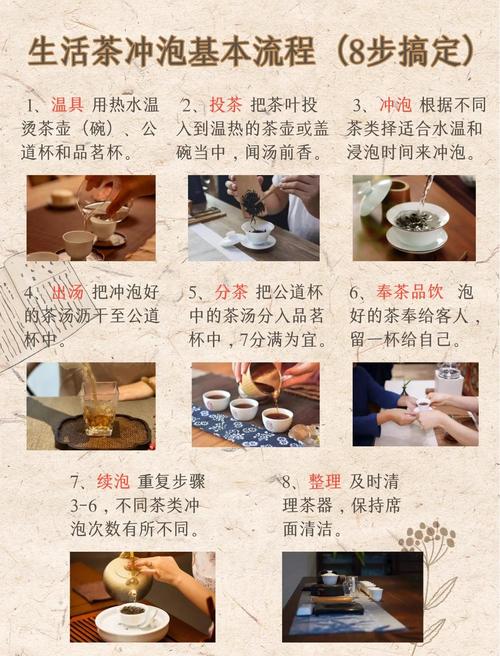 生活茶冲泡基本流程（8步搞定）

1、温具 用热水温烫茶壶（碗）、公道杯和品茗杯。

2、投茶 把茶叶投入到温热的茶壶或盖碗当中，闻汤前香。

3、冲泡 根据不同茶类择适合水温和浸泡时间来冲泡。

4、出汤 把冲泡好的茶汤沥干至公道杯中。

5、分茶 把公道杯中的茶汤分入品茗杯中，7分满为宜。

6、奉茶品饮 泡好的茶奉给客人，留一杯给自己。

7、续泡 重复步骤3-6，不同茶类冲泡次数有所不同。

8、整理 及时清理茶器，保持席面清洁。